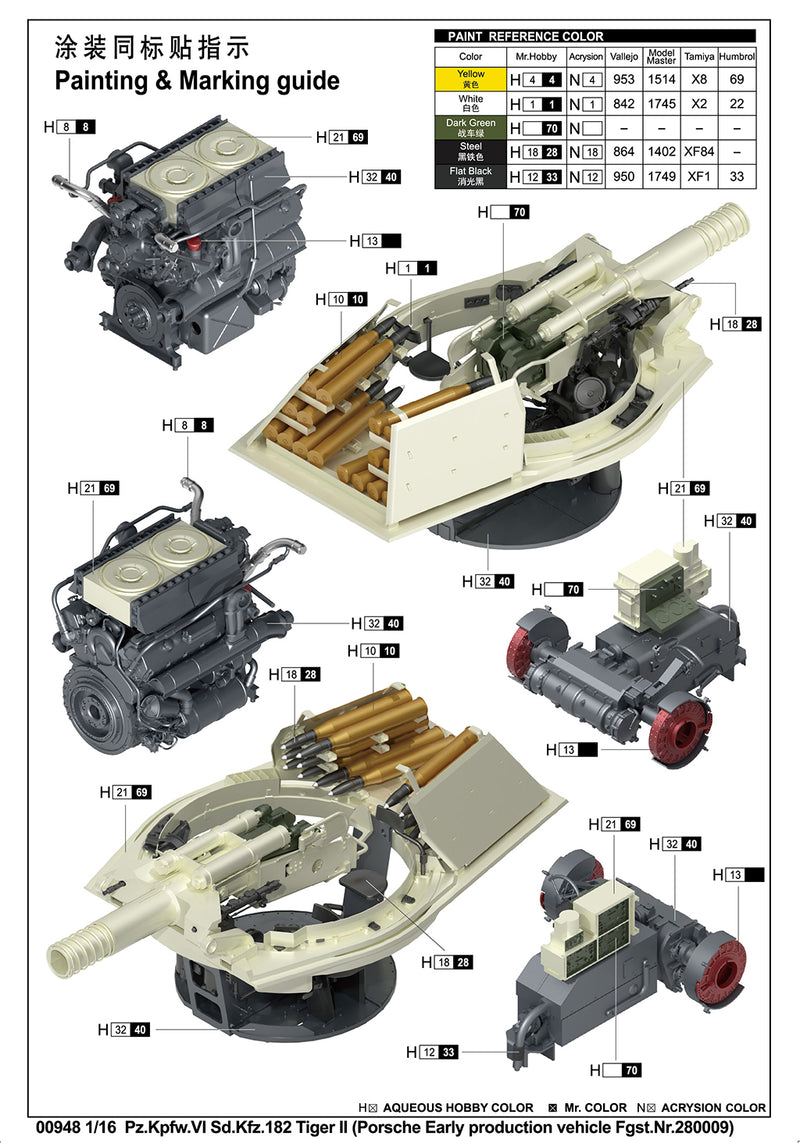 涂装同标贴指示
Painting & Marking guide

PAINT REFERENCE COLOR

| Color | Mr.Hobby | Acrysion | Vallejo | Model Master | Tamiya | Humbrol |
|---|---|---|---|---|---|---|
| Yellow 黄色 | H 4 4 | N 4 | 953 | 1514 | X8 | 69 |
| White 白色 | H 1 1 | N 1 | 842 | 1745 | X2 | 22 |
| Dark Green 战车绿 | H 70 | N | – | – | – | – |
| Steel 黑铁色 | H 18 28 | N 18 | 864 | 1402 | XF84 | – |
| Flat Black 消光黑 | H 12 33 | N 12 | 950 | 1749 | XF1 | 33 |

H 8 8
H 21 69
H 32 40
H 13
H 70
H 1 1
H 10 10
H 18 28
H 8 8
H 21 69
H 21 69
H 32 40
H 32 40
H 70
H 32 40
H 10 10
H 18 28
H 13
H 21 69
H 21 69
H 32 40
H 13
H 18 28
H 32 40
H 12 33
H 70

H☒ AQUEOUS HOBBY COLOR ☒ Mr. COLOR N☒ ACRYSION COLOR

00948 1/16 Pz.Kpfw.VI Sd.Kfz.182 Tiger II (Porsche Early production vehicle Fgst.Nr.280009)